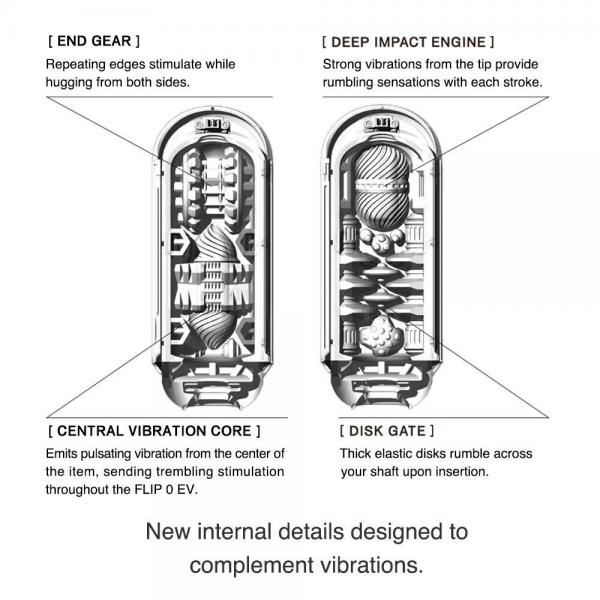 [ END GEAR ]
Repeating edges stimulate while hugging from both sides.

[ DEEP IMPACT ENGINE ]
Strong vibrations from the tip provide rumbling sensations with each stroke.

[ CENTRAL VIBRATION CORE ]
Emits pulsating vibration from the center of the item, sending trembling stimulation throughout the FLIP 0 EV.

[ DISK GATE ]
Thick elastic disks rumble across your shaft upon insertion.

New internal details designed to complement vibrations.